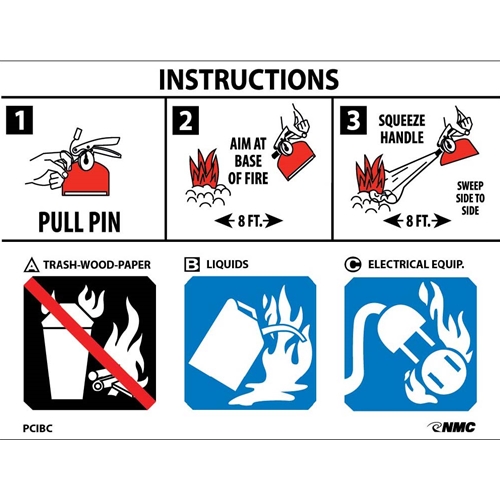 INSTRUCTIONS

1

PULL PIN

2

AIM AT BASE OF FIRE

← 8 FT. →

3

SQUEEZE HANDLE

SWEEP SIDE TO SIDE

← 8 FT. →

A TRASH-WOOD-PAPER

B LIQUIDS

C ELECTRICAL EQUIP.

PCIBC

NMC